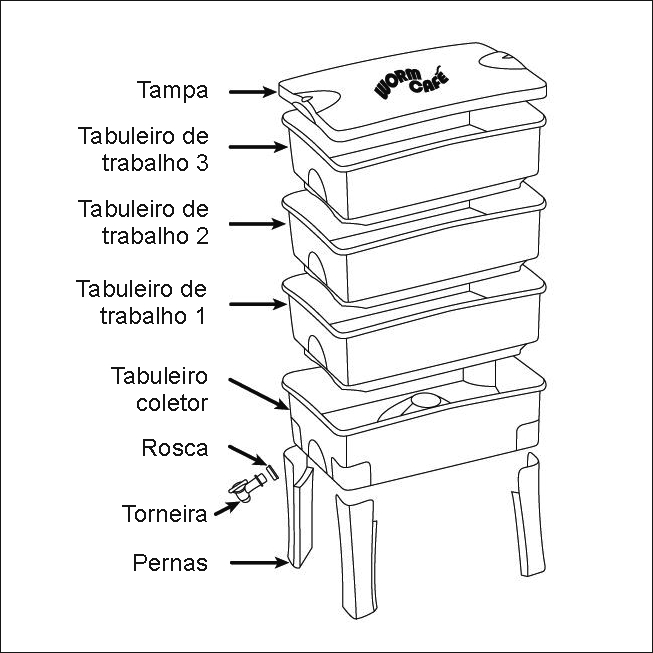 Tampa

WORM CAFÉ

Tabuleiro de trabalho 3

Tabuleiro de trabalho 2

Tabuleiro de trabalho 1

Tabuleiro coletor

Rosca

Torneira

Pernas